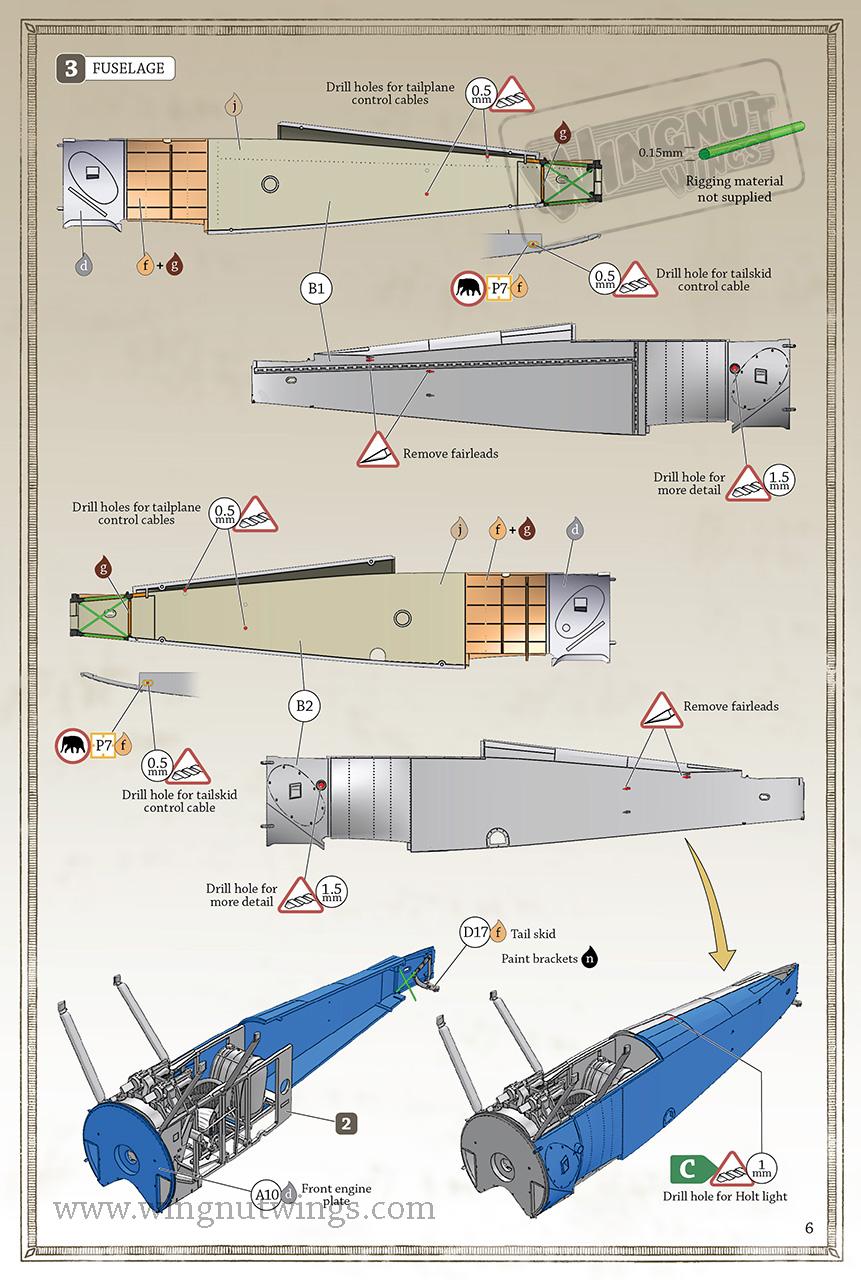 3 FUSELAGE

Drill holes for tailplane control cables

0.5 mm

j

g

WINGNUT WINGS

0.15mm

Rigging material not supplied

d

f + g

B1

P7 f

0.5 mm

Drill hole for tailskid control cable

Remove fairleads

Drill hole for more detail

1.5 mm

Drill holes for tailplane control cables

0.5 mm

j

f + g

d

g

B2

P7 f

0.5 mm

Drill hole for tailskid control cable

Remove fairleads

Drill hole for more detail

1.5 mm

D17 f Tail skid

Paint brackets n

2

A10 d Front engine plate

C

1 mm

Drill hole for Holt light

www.wingnutwings.com

6